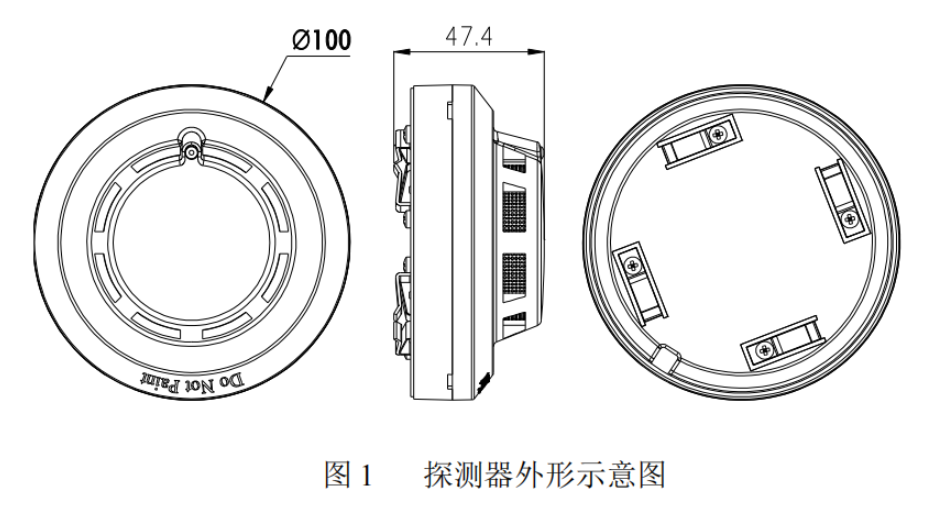 Ø100

47.4

Do Not Paint

图 1　探测器外形示意图